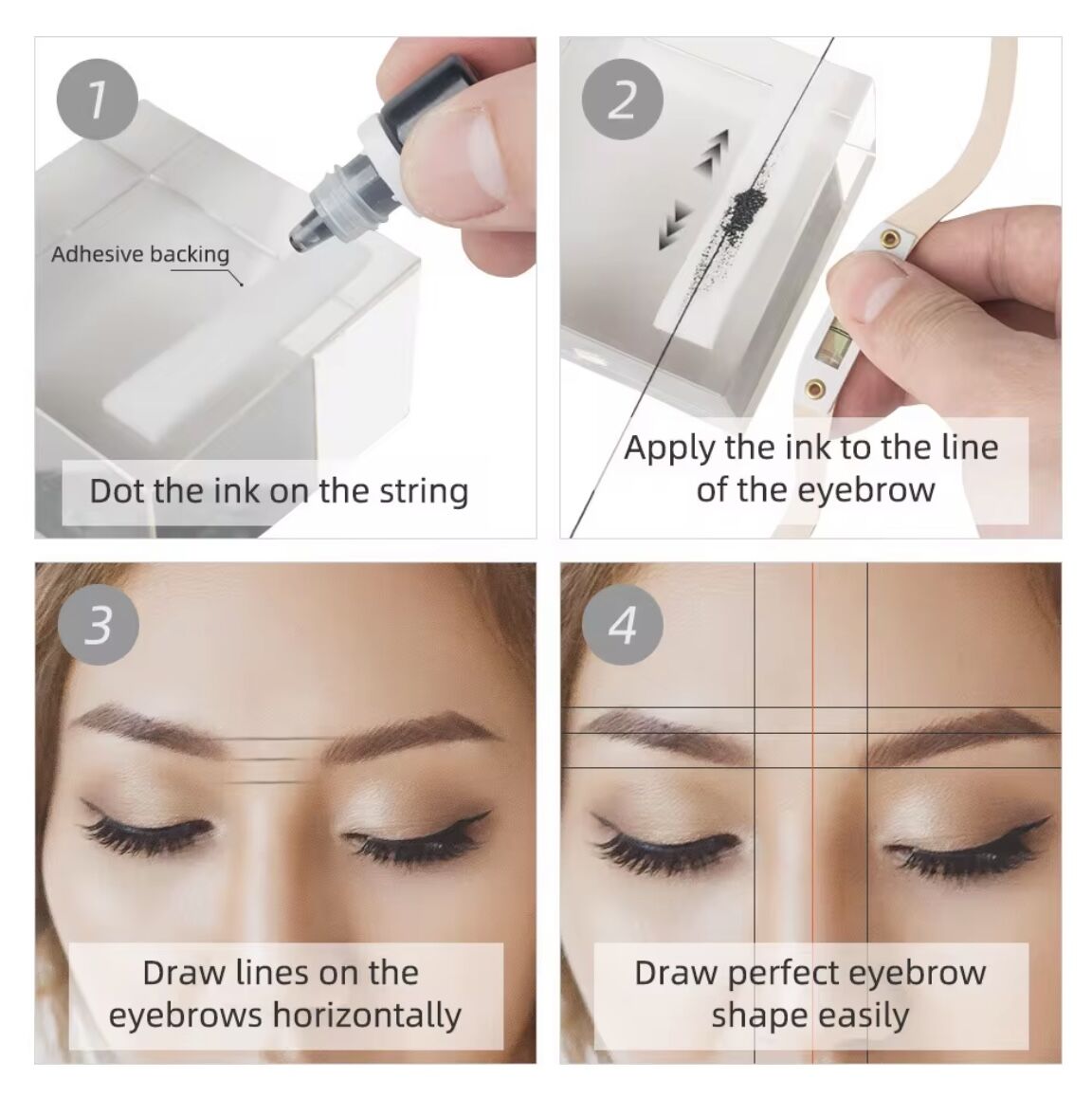 1

Adhesive backing

Dot the ink on the string

2

Apply the ink to the line of the eyebrow

3

Draw lines on the eyebrows horizontally

4

Draw perfect eyebrow shape easily